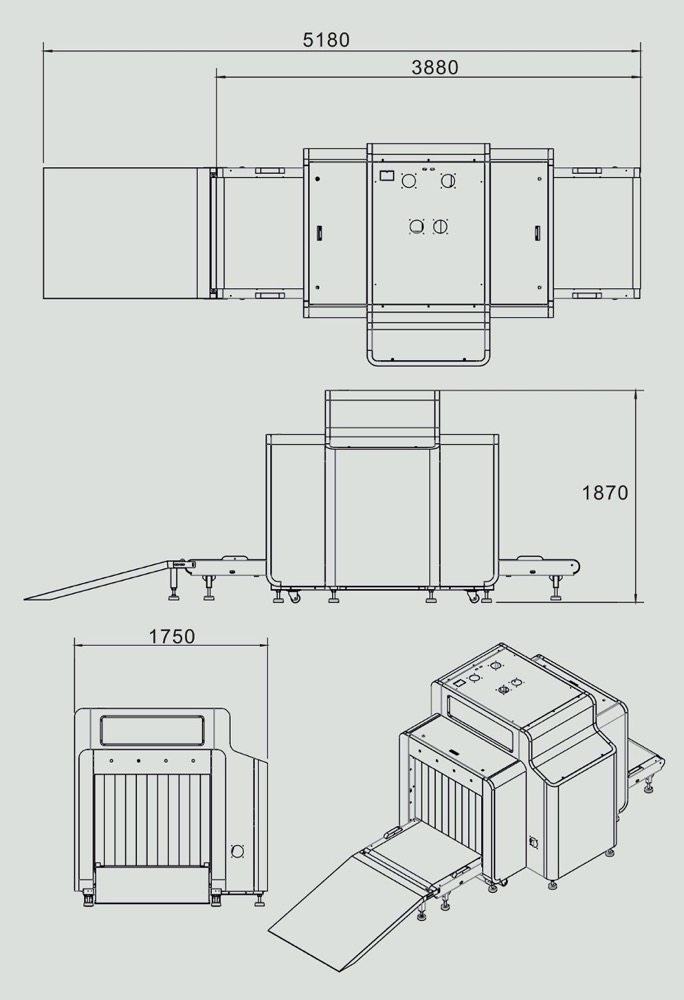 5180
3880
1870
1750